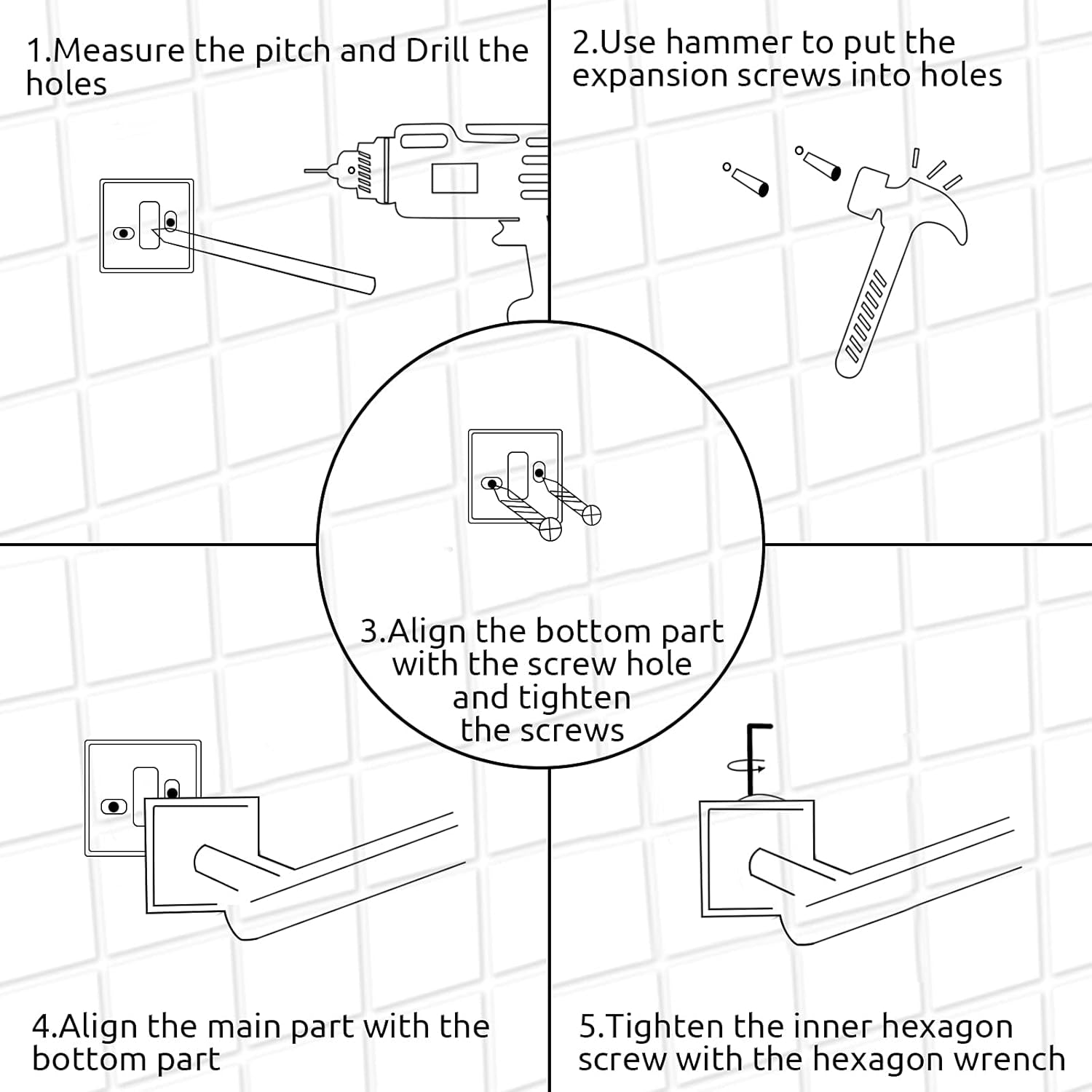 1.Measure the pitch and Drill the holes

2.Use hammer to put the expansion screws into holes

3.Align the bottom part with the screw hole and tighten the screws

4.Align the main part with the bottom part

5.Tighten the inner hexagon screw with the hexagon wrench